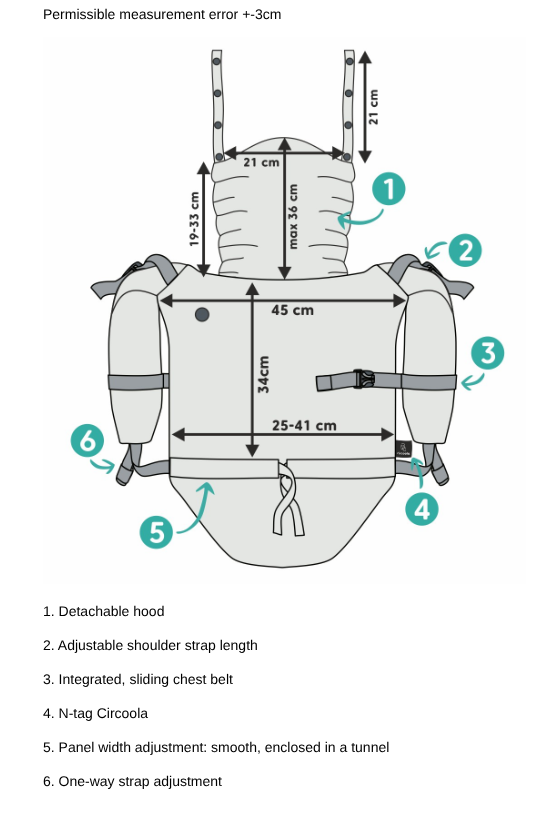 Permissible measurement error +-3cm

21 cm
21 cm
19-33 cm
max 36 cm
1
2
45 cm
34cm
3
25-41 cm
6
4
5

1. Detachable hood

2. Adjustable shoulder strap length

3. Integrated, sliding chest belt

4. N-tag Circoola

5. Panel width adjustment: smooth, enclosed in a tunnel

6. One-way strap adjustment