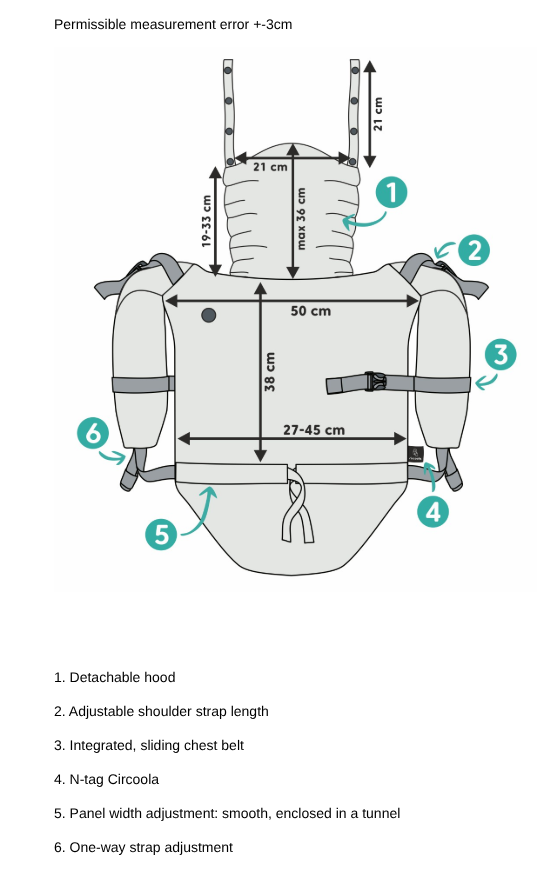 Permissible measurement error +-3cm

21 cm

21 cm

19-33 cm

max 36 cm

1

2

50 cm

38 cm

3

27-45 cm

6

4

5

1. Detachable hood

2. Adjustable shoulder strap length

3. Integrated, sliding chest belt

4. N-tag Circoola

5. Panel width adjustment: smooth, enclosed in a tunnel

6. One-way strap adjustment