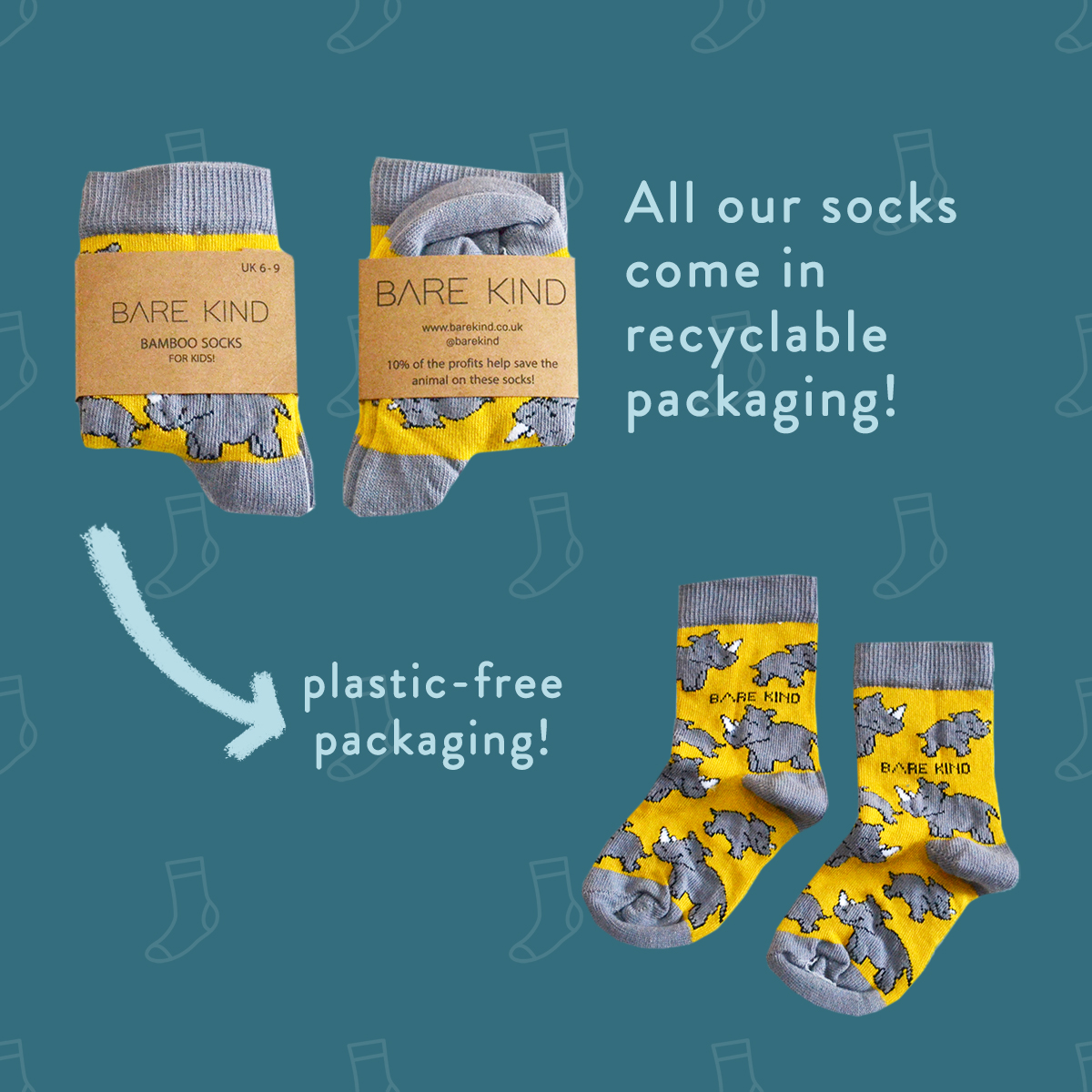 UK 6-9

BARE KIND

BAMBOO SOCKS
FOR KIDS!

BARE KIND

www.barekind.co.uk
@barekind

10% of the profits help save the animal on these socks!

All our socks come in recyclable packaging!

plastic-free packaging!

BARE KIND

BARE KIND